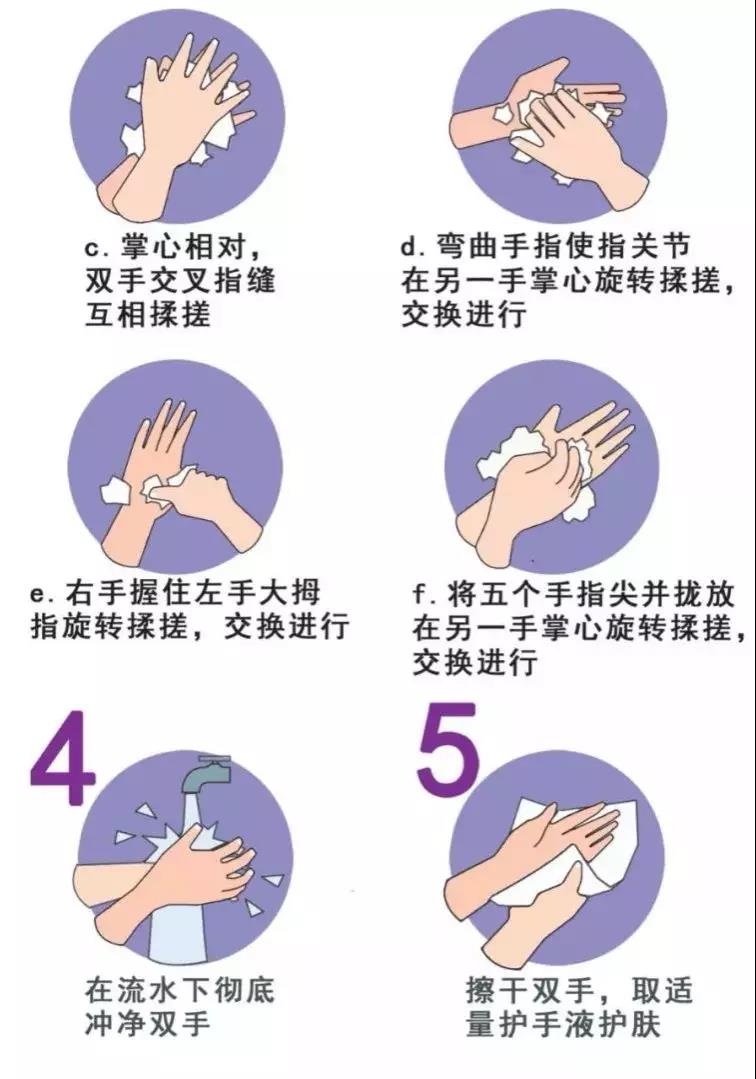 c. 掌心相对，双手交叉指缝互相揉搓

d. 弯曲手指使指关节在另一手掌心旋转揉搓，交换进行

e. 右手握住左手大拇指旋转揉搓，交换进行

f. 将五个手指尖并拢放在另一手掌心旋转揉搓，交换进行

4

在流水下彻底冲净双手

5

擦干双手，取适量护手液护肤