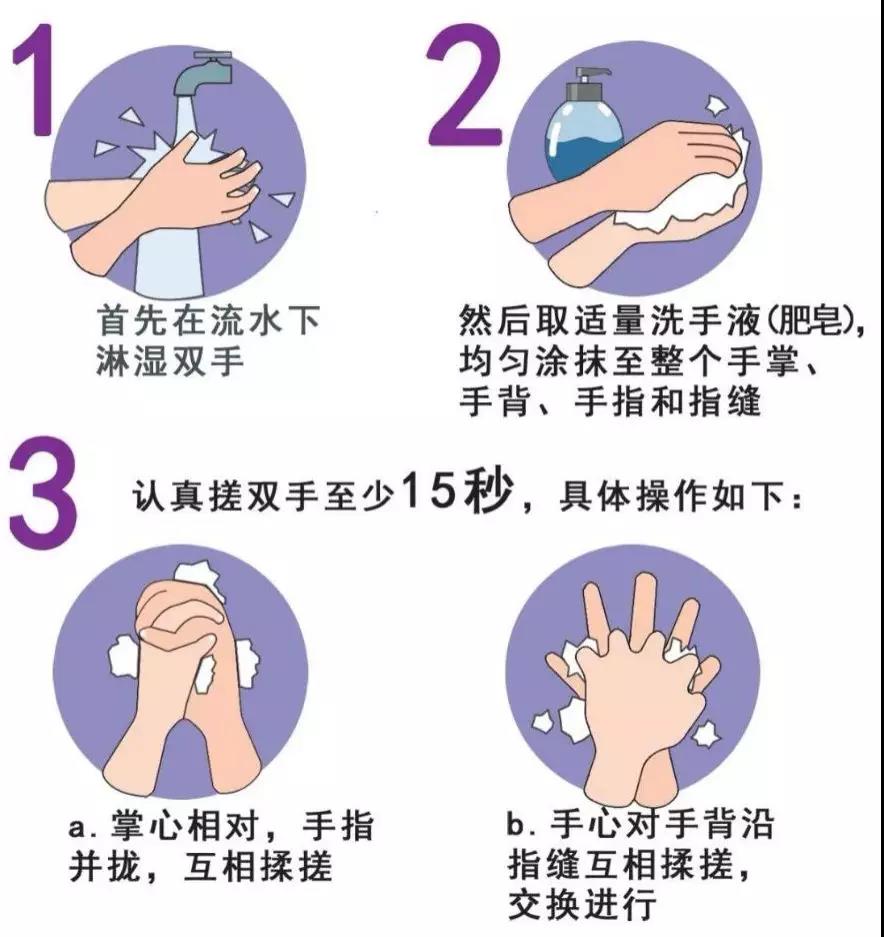 1

首先在流水下淋湿双手

2

然后取适量洗手液(肥皂),均匀涂抹至整个手掌、手背、手指和指缝

3

认真搓双手至少15秒,具体操作如下:

a. 掌心相对,手指并拢,互相揉搓

b. 手心对手背沿指缝互相揉搓,交换进行